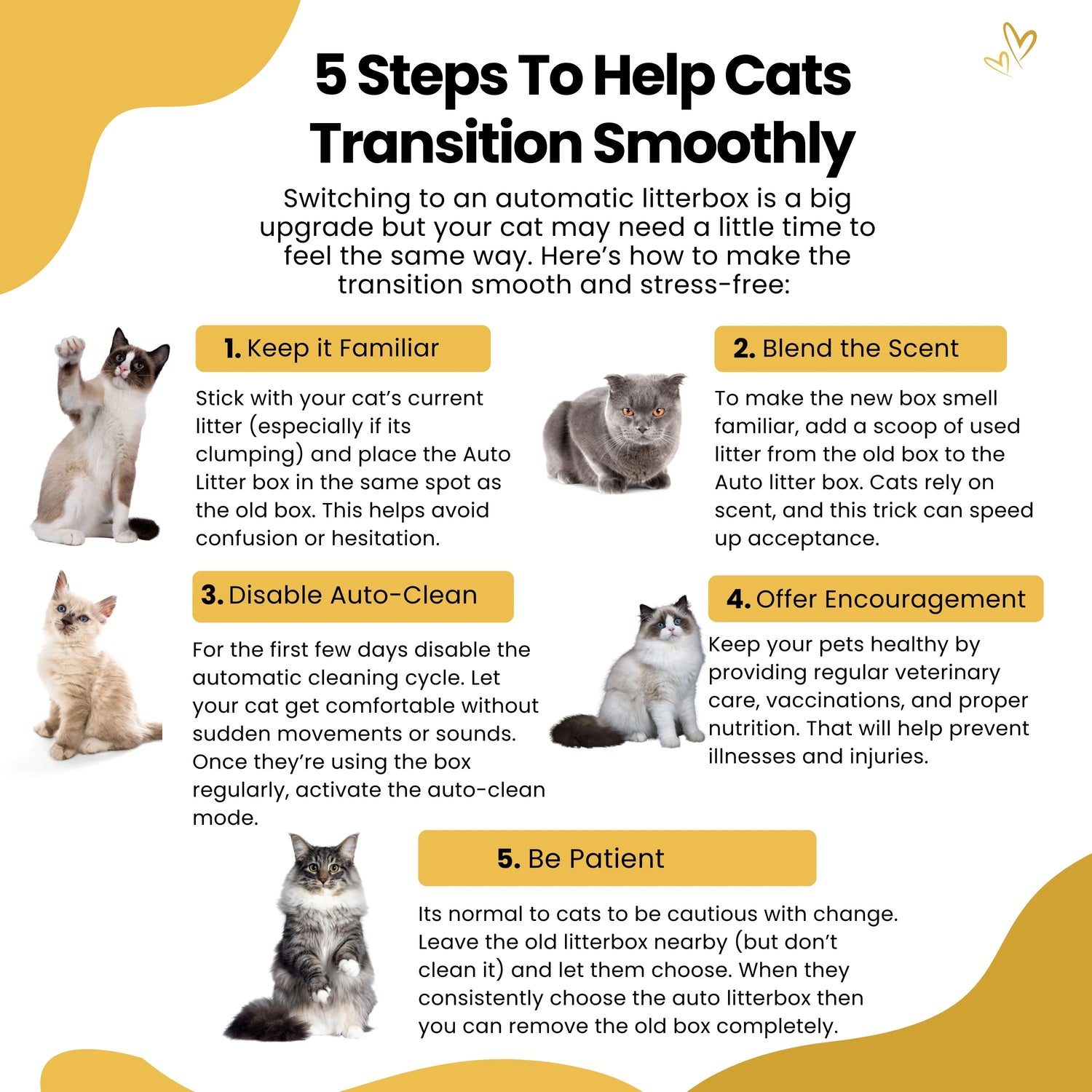 5 Steps To Help Cats Transition Smoothly

Switching to an automatic litterbox is a big upgrade but your cat may need a little time to feel the same way. Here's how to make the transition smooth and stress-free:

1. Keep it Familiar

Stick with your cat's current litter (especially if its clumping) and place the Auto Litter box in the same spot as the old box. This helps avoid confusion or hesitation.

2. Blend the Scent

To make the new box smell familiar, add a scoop of used litter from the old box to the Auto litter box. Cats rely on scent, and this trick can speed up acceptance.

3. Disable Auto-Clean

For the first few days disable the automatic cleaning cycle. Let your cat get comfortable without sudden movements or sounds. Once they're using the box regularly, activate the auto-clean mode.

4. Offer Encouragement

Keep your pets healthy by providing regular veterinary care, vaccinations, and proper nutrition. That will help prevent illnesses and injuries.

5. Be Patient

Its normal to cats to be cautious with change. Leave the old litterbox nearby (but don't clean it) and let them choose. When they consistently choose the auto litterbox then you can remove the old box completely.